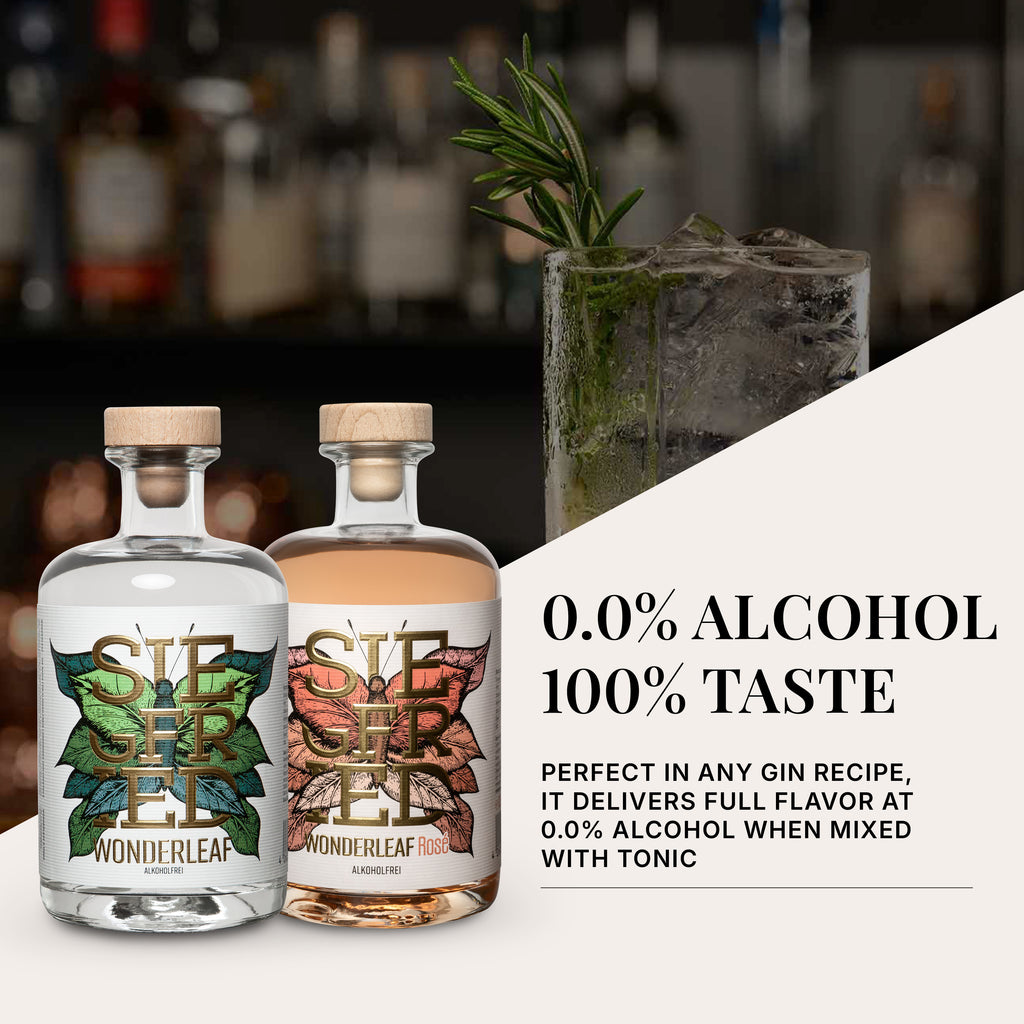 SIE GFR IED
WONDERLEAF
ALKOHOLFREI

SIE GFR IED
WONDERLEAF Rosé
ALKOHOLFREI

0.0% ALCOHOL
100% TASTE

PERFECT IN ANY GIN RECIPE, IT DELIVERS FULL FLAVOR AT 0.0% ALCOHOL WHEN MIXED WITH TONIC